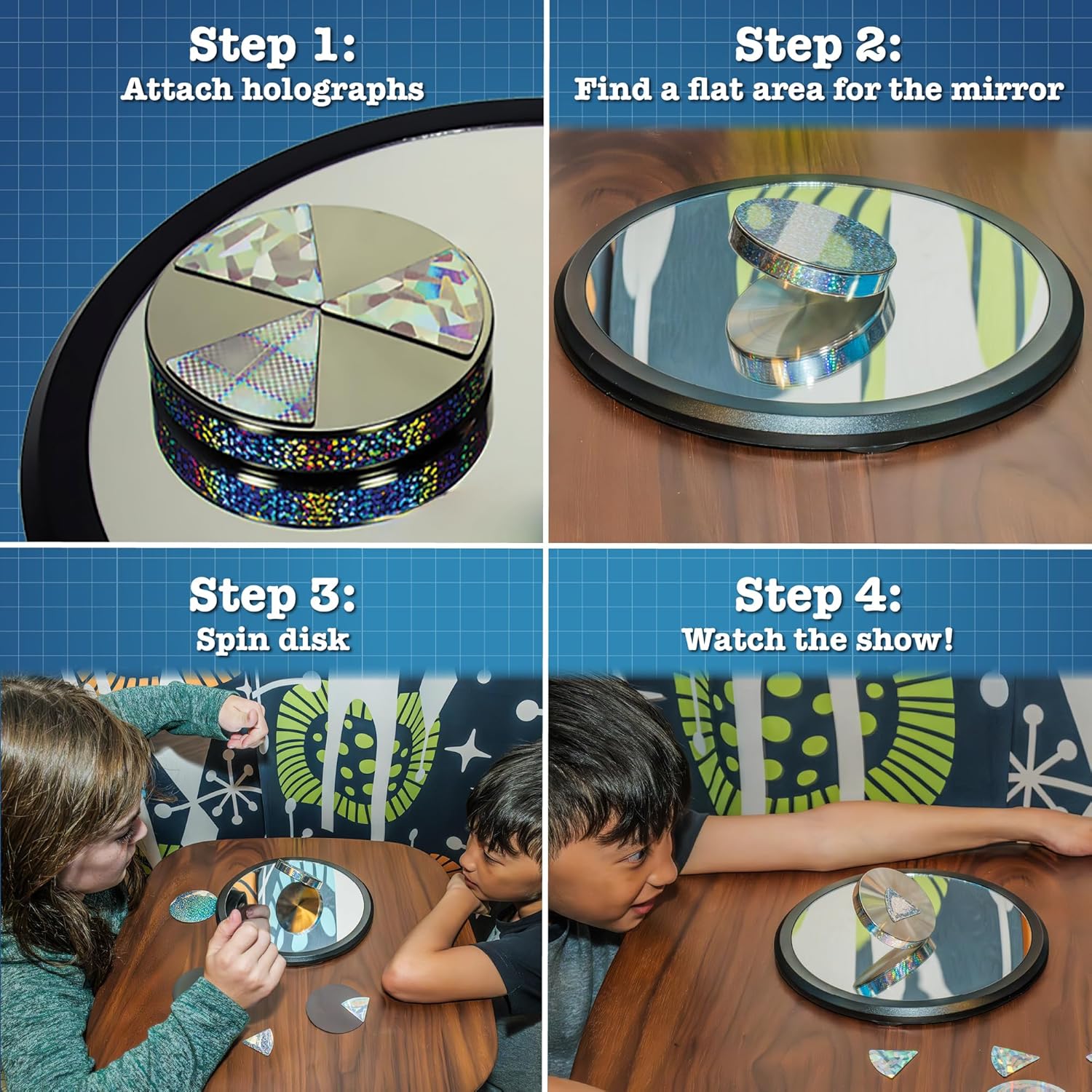 Step 1:
Attach holographs

Step 2:
Find a flat area for the mirror

Step 3:
Spin disk

Step 4:
Watch the show!