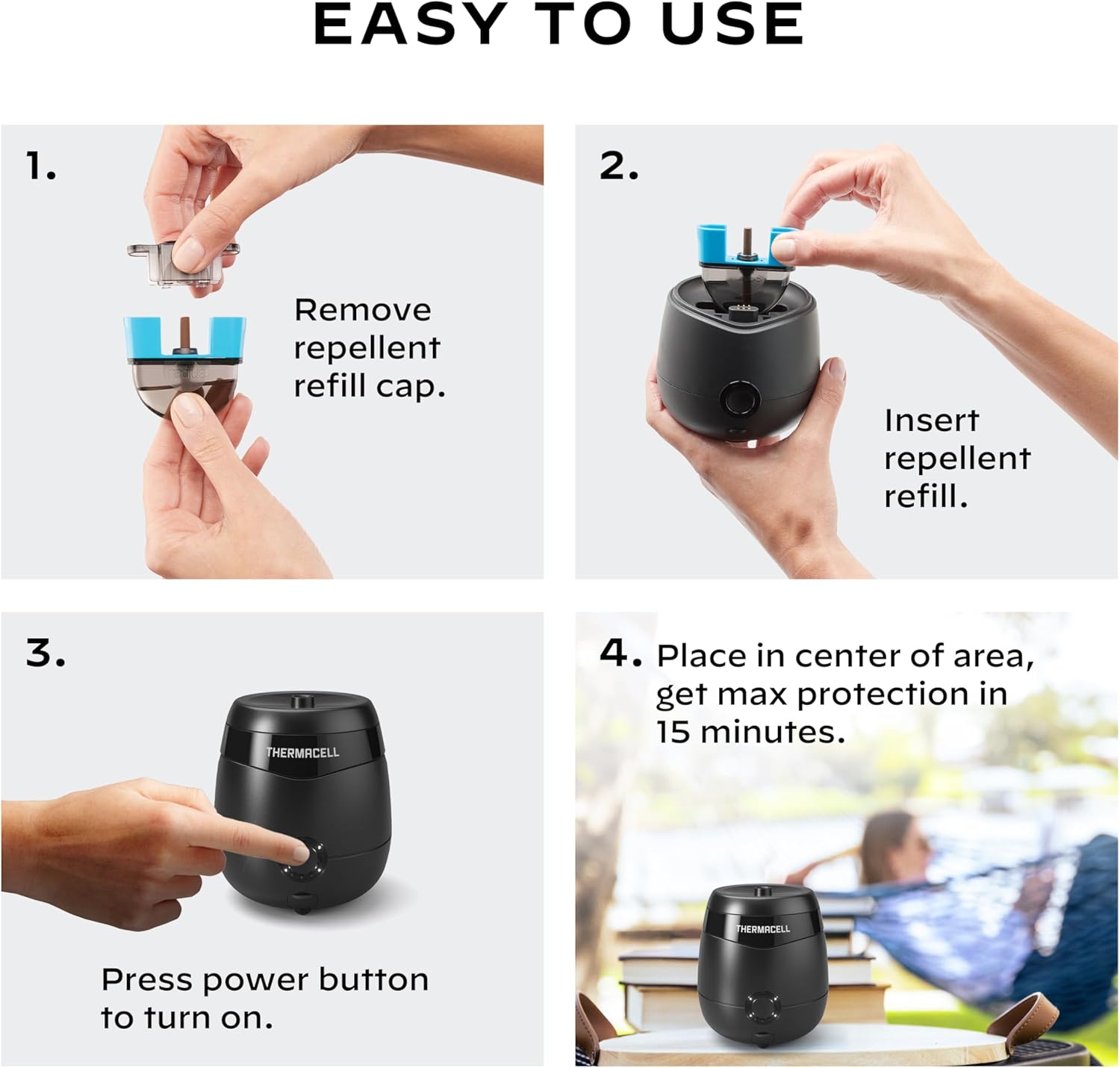 EASY TO USE

1.

Remove repellent refill cap.

2.

Insert repellent refill.

3.

THERMACELL

Press power button to turn on.

4. Place in center of area, get max protection in 15 minutes.

THERMACELL