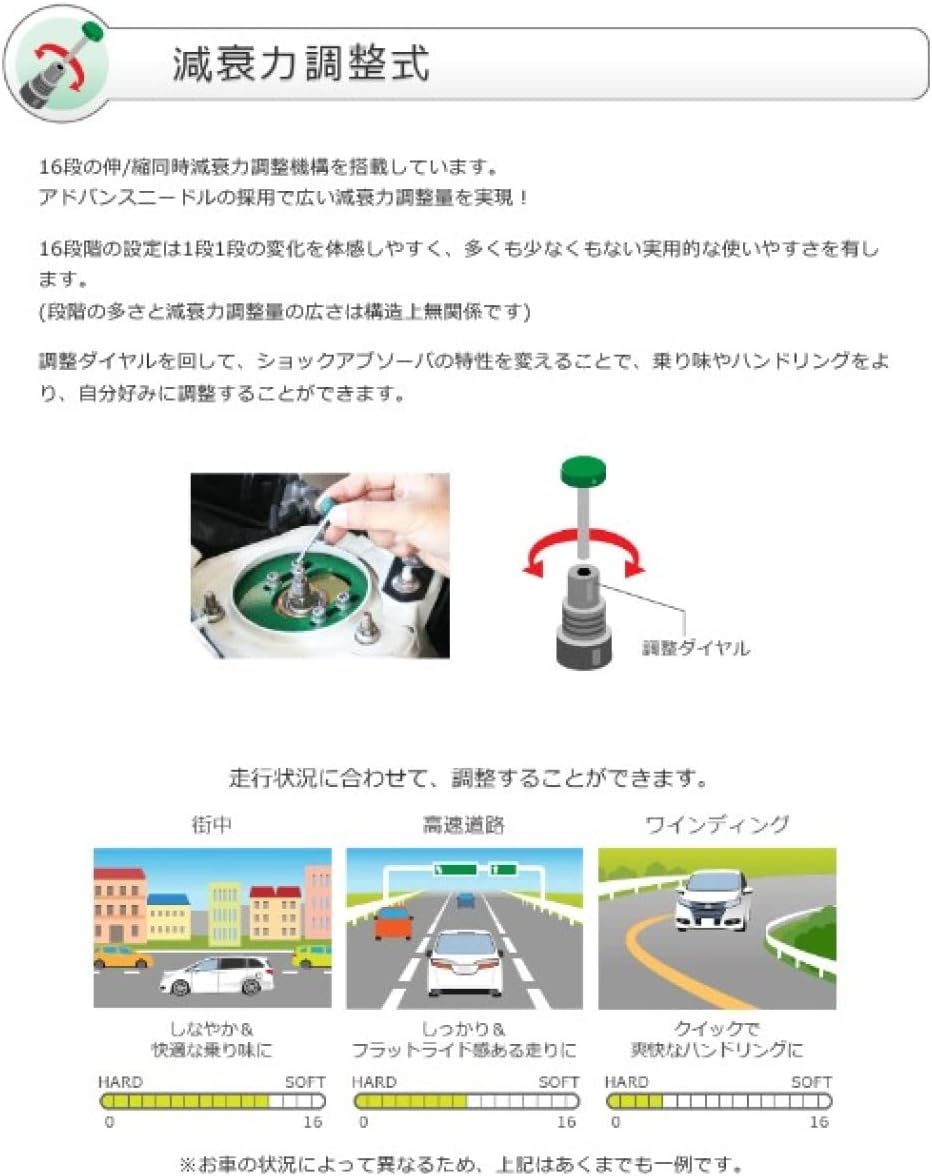 減衰力調整式

16段の伸/縮同時減衰力調整機構を搭載しています。
アドバンスニードルの採用で広い減衰力調整量を実現！

16段階の設定は1段1段の変化を体感しやすく、多くも少なくもない実用的な使いやすさを有します。
(段階の多さと減衰力調整量の広さは構造上無関係です)

調整ダイヤルを回して、ショックアブソーバの特性を変えることで、乗り味やハンドリングをより、自分好みに調整することができます。

調整ダイヤル

走行状況に合わせて、調整することができます。

街中

しなやか＆
快適な乗り味に

HARD SOFT
0 16

高速道路

しっかり＆
フラットライド感ある走りに

HARD SOFT
0 16

ワインディング

クイックで
爽快なハンドリングに

HARD SOFT
0 16

※お車の状況によって異なるため、上記はあくまでも一例です。