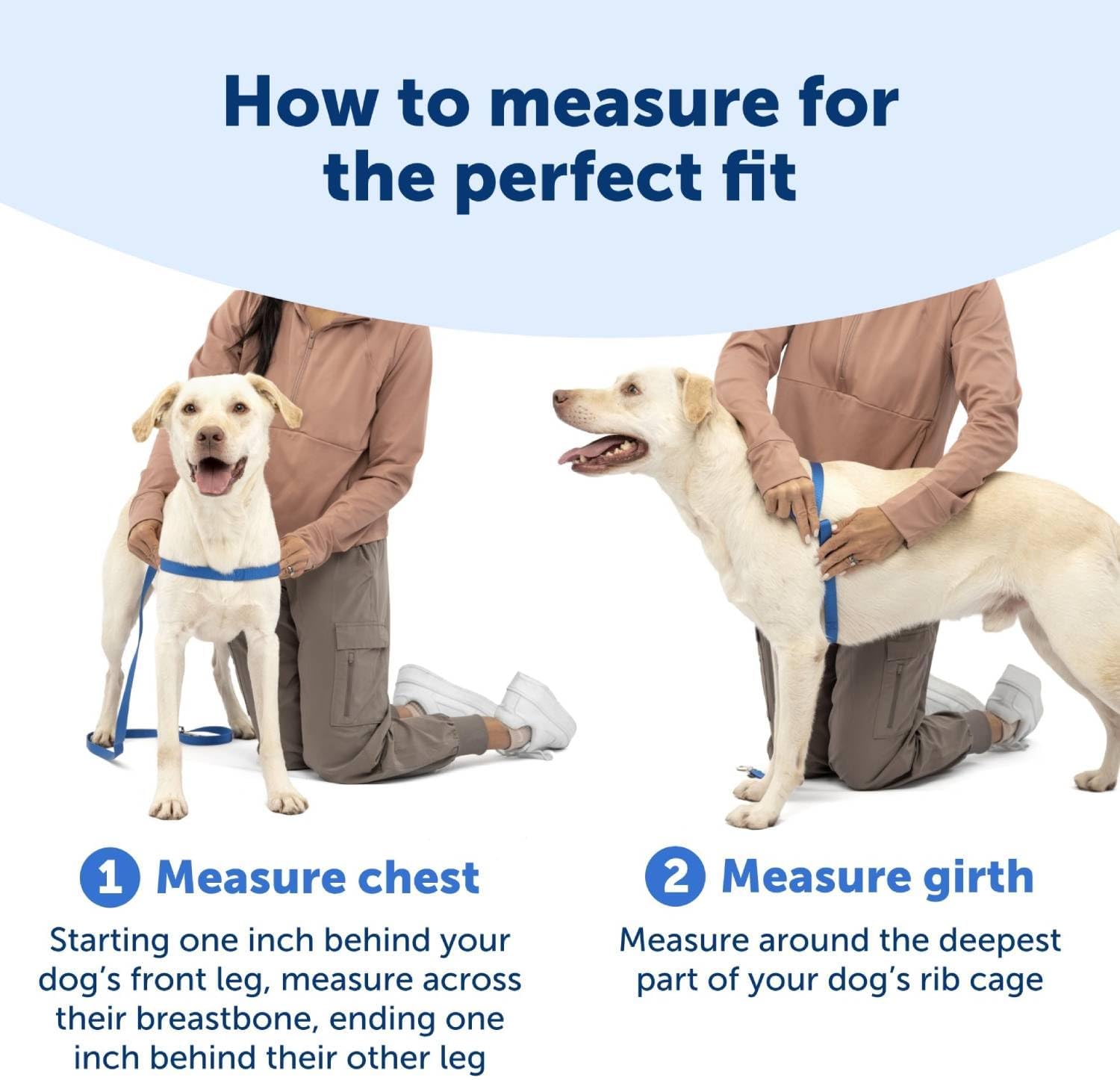 How to measure for the perfect fit

1 Measure chest

Starting one inch behind your dog's front leg, measure across their breastbone, ending one inch behind their other leg

2 Measure girth

Measure around the deepest part of your dog's rib cage