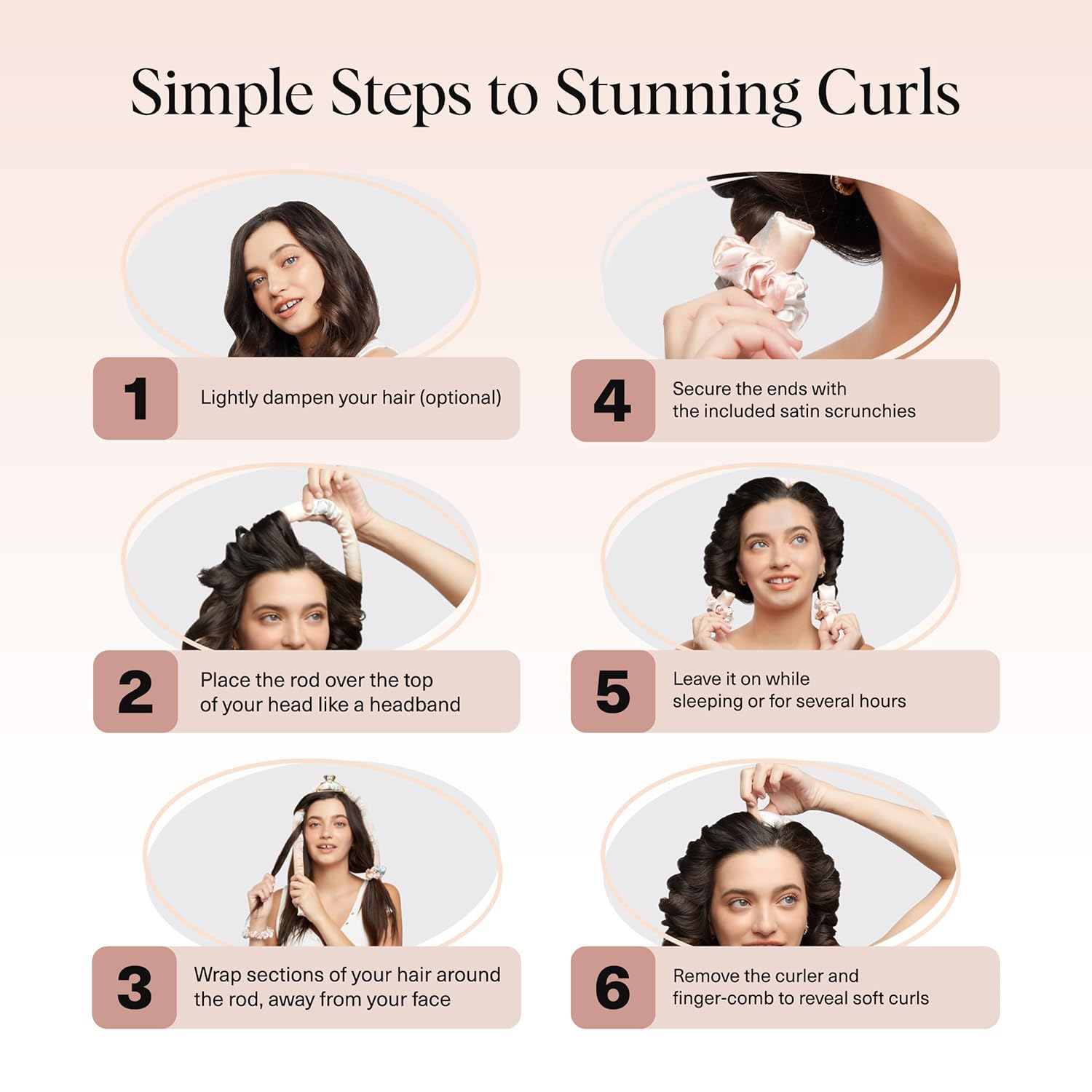 Simple Steps to Stunning Curls

1 Lightly dampen your hair (optional)

2 Place the rod over the top of your head like a headband

3 Wrap sections of your hair around the rod, away from your face

4 Secure the ends with the included satin scrunchies

5 Leave it on while sleeping or for several hours

6 Remove the curler and finger-comb to reveal soft curls