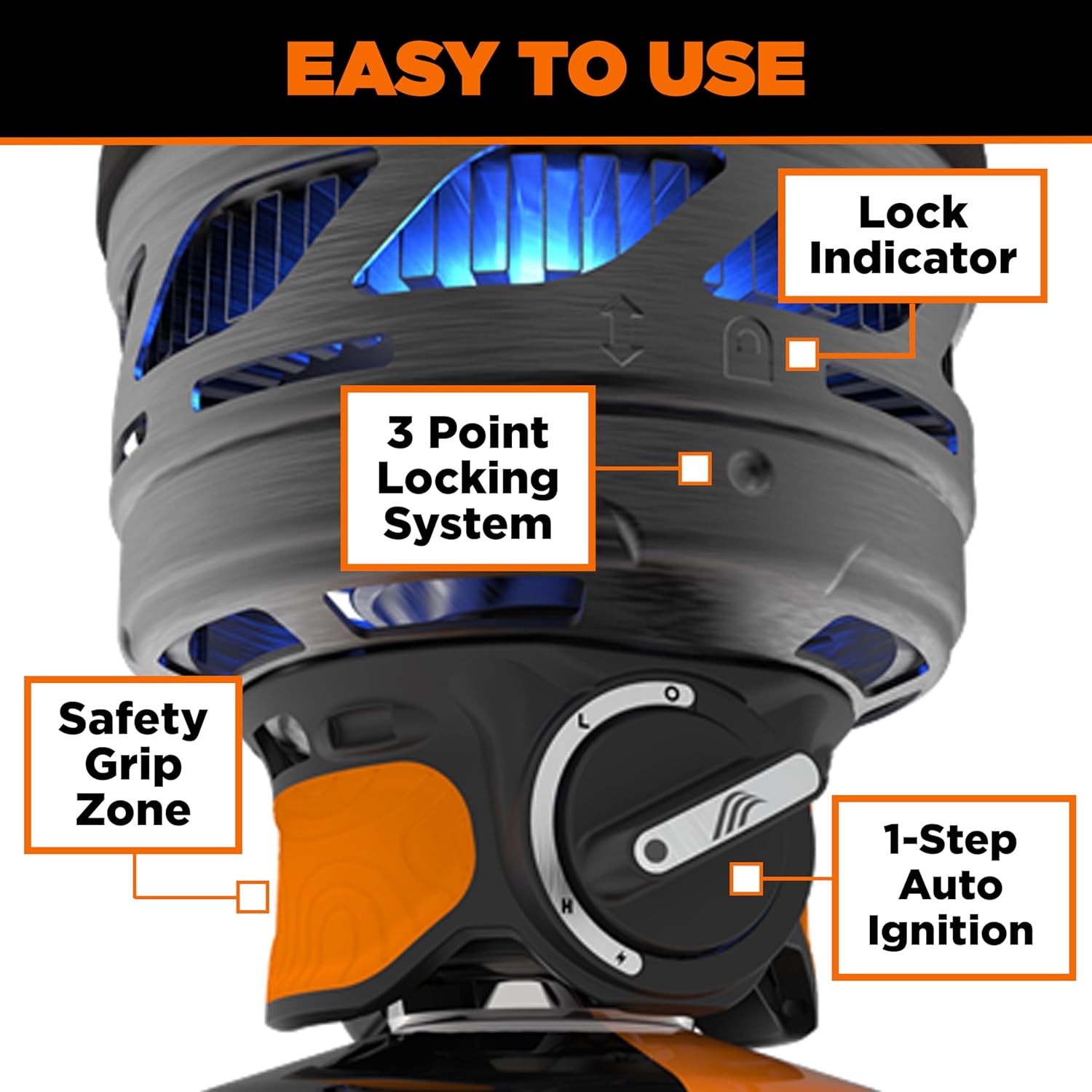 EASY TO USE

Lock Indicator

3 Point Locking System

Safety Grip Zone

O
L
H

1-Step Auto Ignition