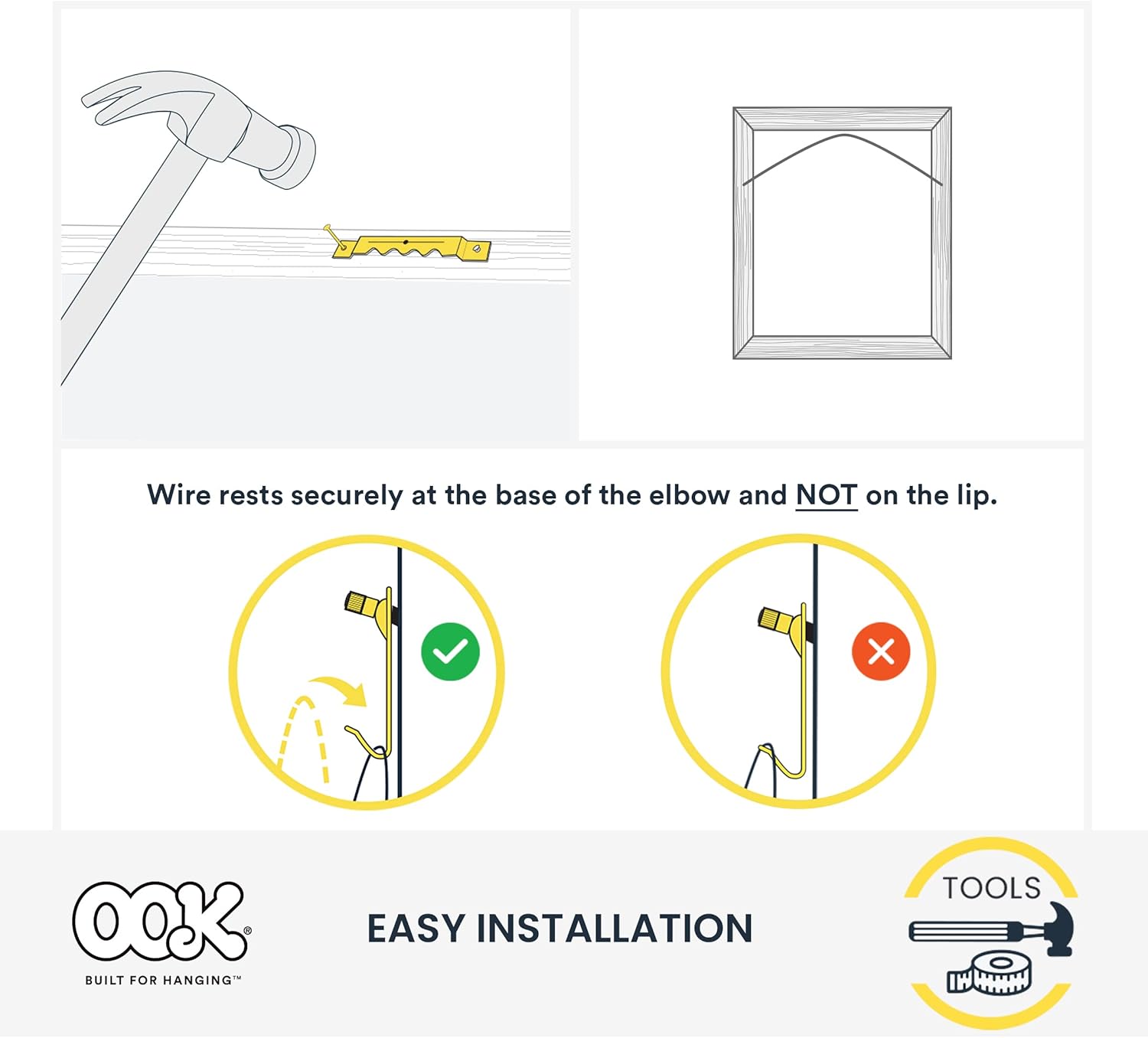 Wire rests securely at the base of the elbow and NOT on the lip.

OOK®
BUILT FOR HANGING™

EASY INSTALLATION

TOOLS