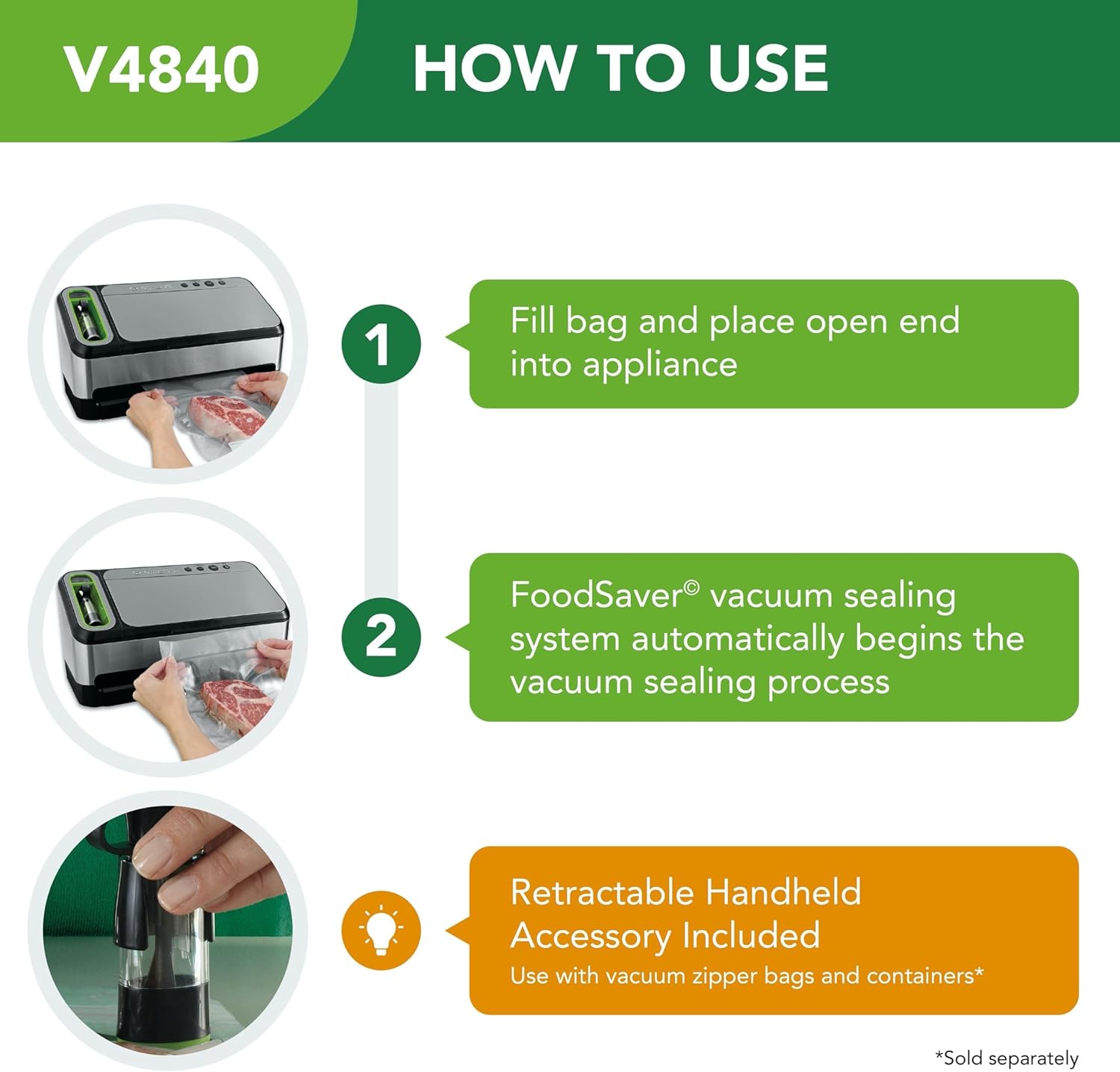 V4840

HOW TO USE

1

Fill bag and place open end into appliance

2

FoodSaver© vacuum sealing system automatically begins the vacuum sealing process

Retractable Handheld Accessory Included

Use with vacuum zipper bags and containers*

*Sold separately