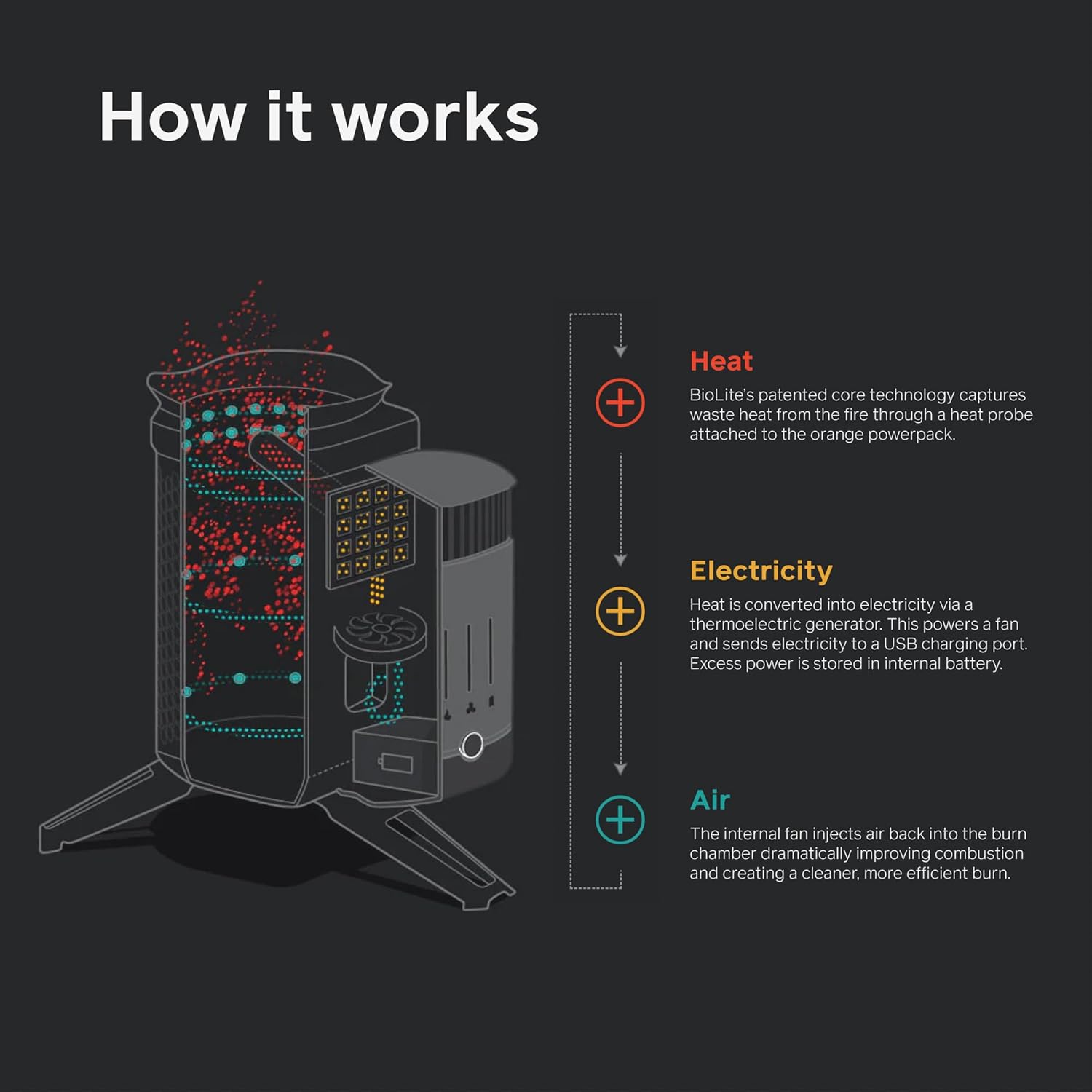 How it works

Heat

BioLite's patented core technology captures waste heat from the fire through a heat probe attached to the orange powerpack.

Electricity

Heat is converted into electricity via a thermoelectric generator. This powers a fan and sends electricity to a USB charging port. Excess power is stored in internal battery.

Air

The internal fan injects air back into the burn chamber dramatically improving combustion and creating a cleaner, more efficient burn.